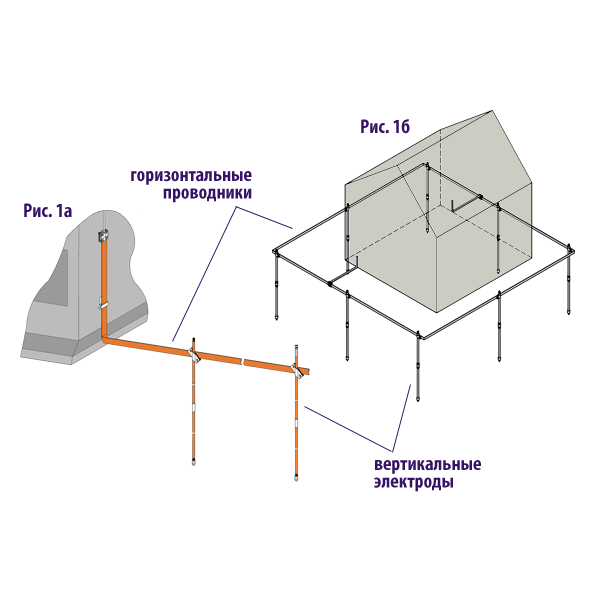 Рис. 1б

горизонтальные проводники

Рис. 1а

вертикальные электроды